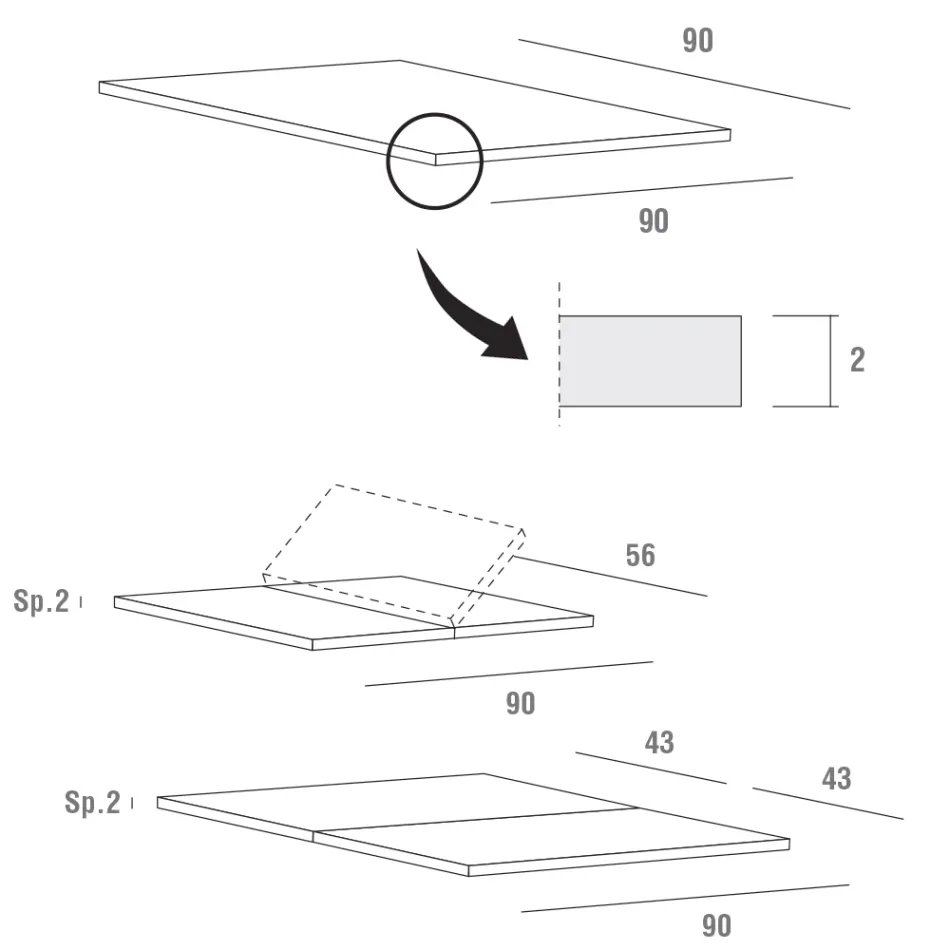 90

90

2

56

Sp.2

90

43

43

Sp.2

90