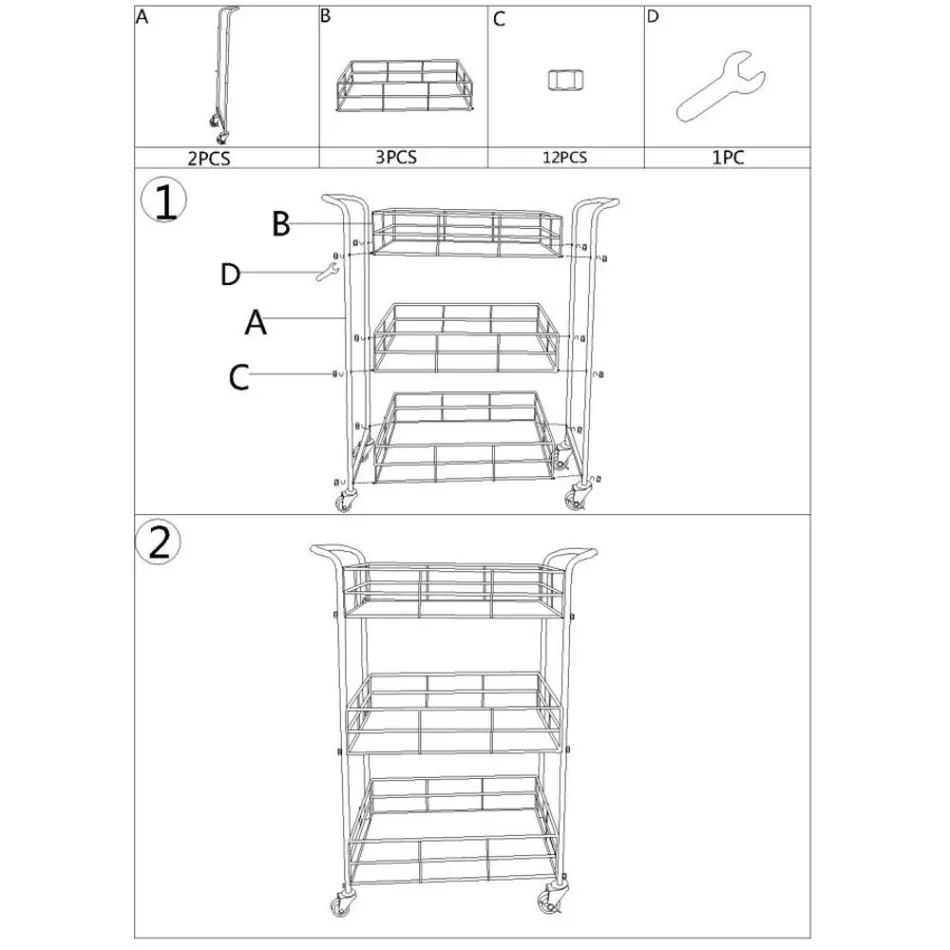 | A | B | C | D |
|---|---|---|---|
| 2PCS | 3PCS | 12PCS | 1PC |

1

B

D

A

C

2